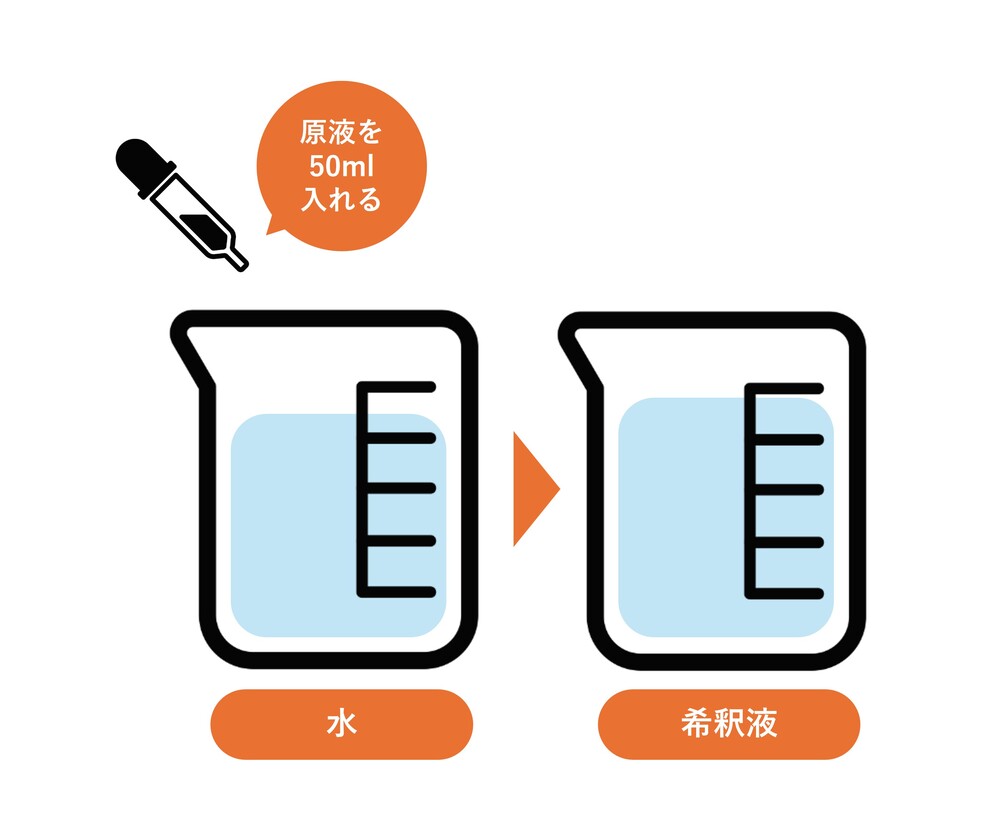 原液を
50ml
入れる

水

希釈液