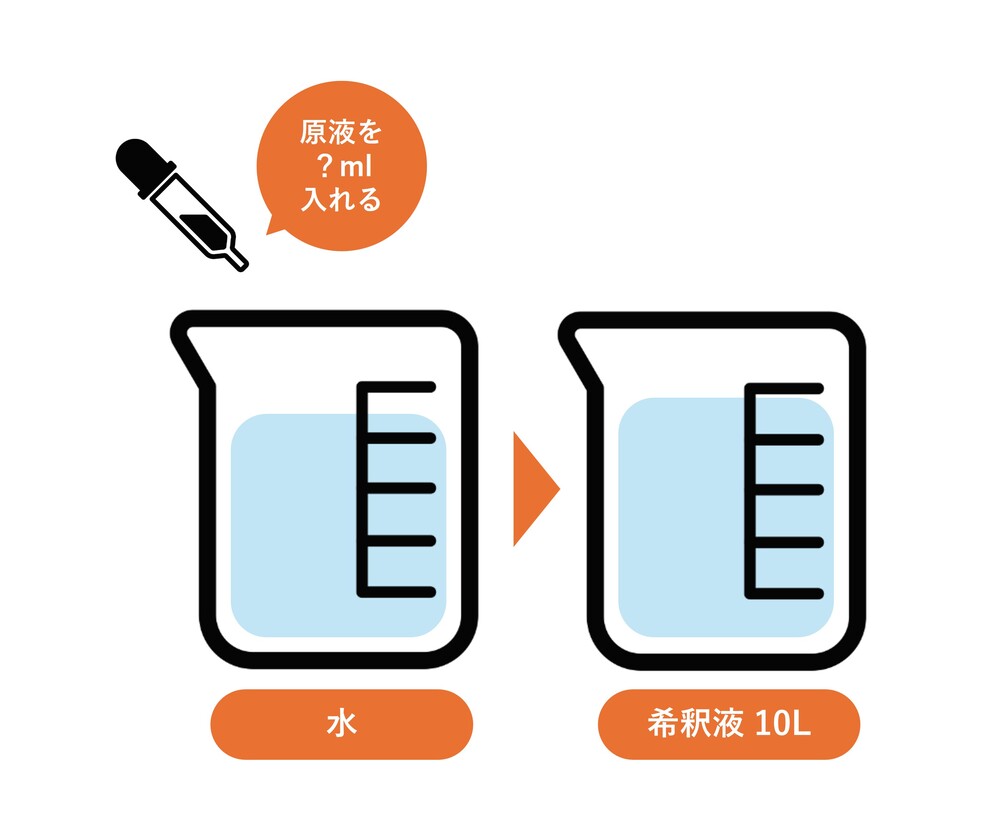 原液を
？ml
入れる

水

希釈液 10L